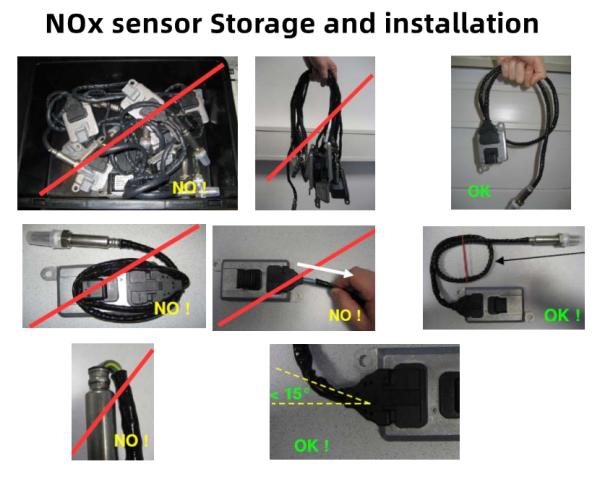 NOx sensor Storage and installation

NO !

OK

NO !

NO !

OK !

NO !

< 15°

OK !