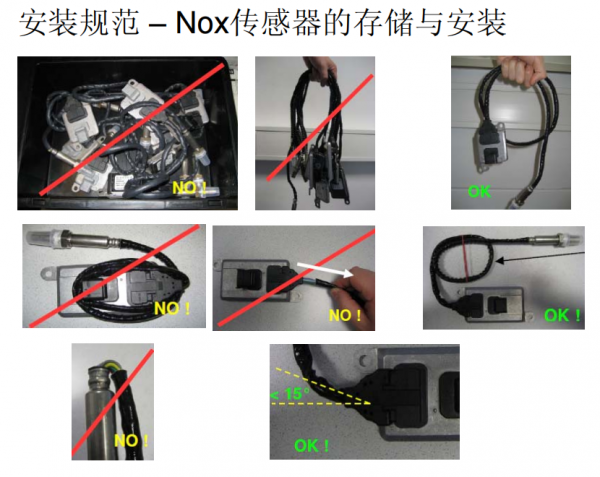 安装规范 – Nox传感器的存储与安装

NO !

OK

NO !

NO !

OK !

NO !

< 15°

OK !