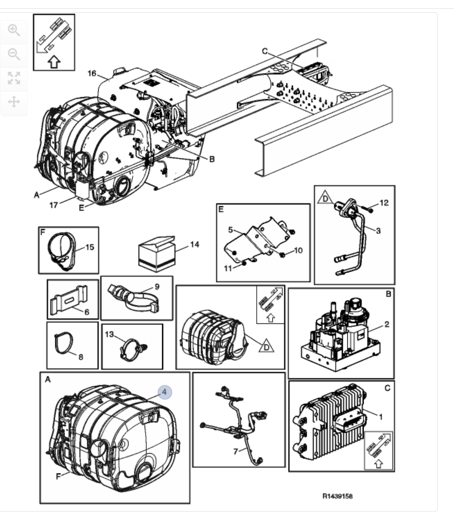 C
16
B
A
17
E
E
5
10
11
D
12
3
F
15
14
6
9
8
13
D
B
2
A
4
F
7
C
1
R1439158