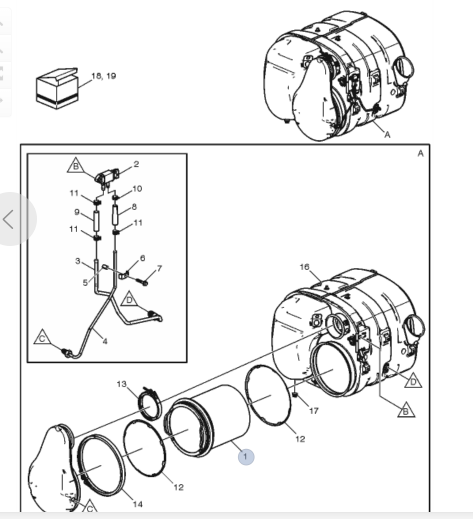 18, 19

A

A

B
2
11
10
9
8
11
11
3
6
7
5
D
C
4

16

13

D

17

B

12

1

12

14

C